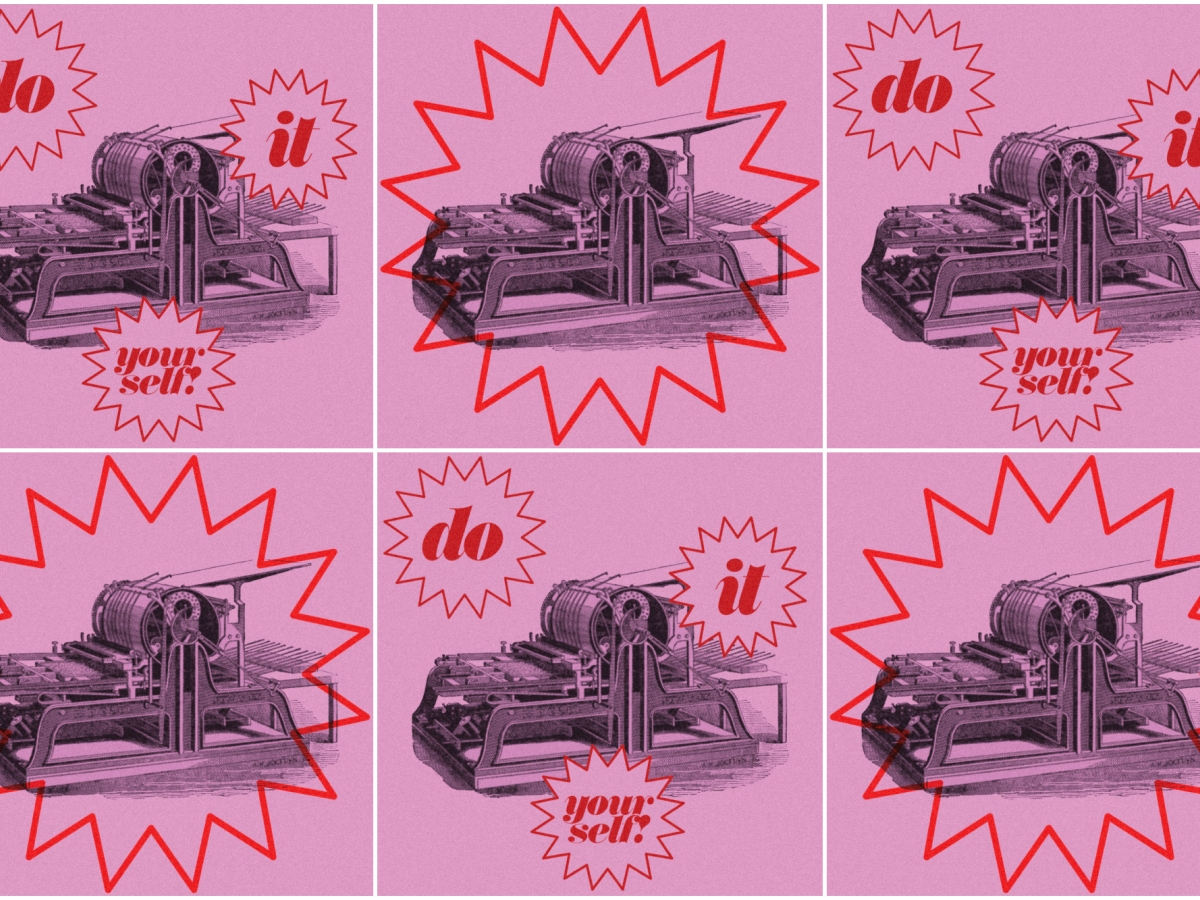 do
it
your self!

do
it
your self!

do
it
your self!